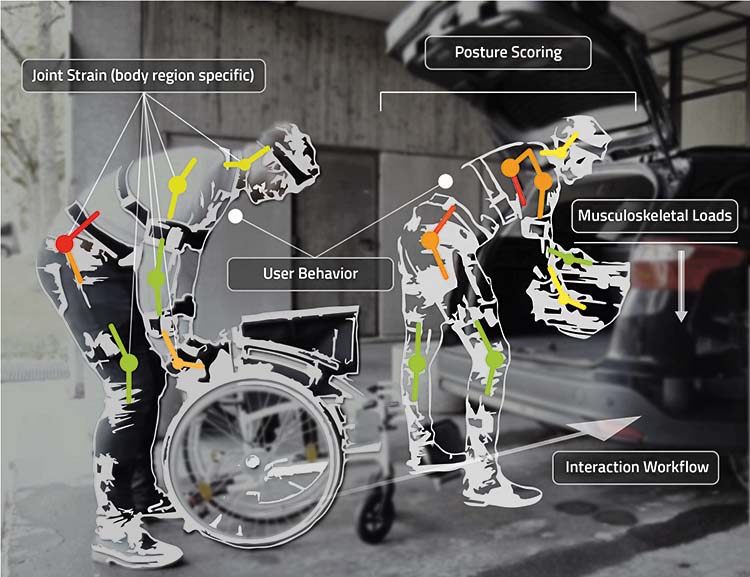 Joint Strain (body region specific)

Posture Scoring

Musculoskeletal Loads

User Behavior

Interaction Workflow